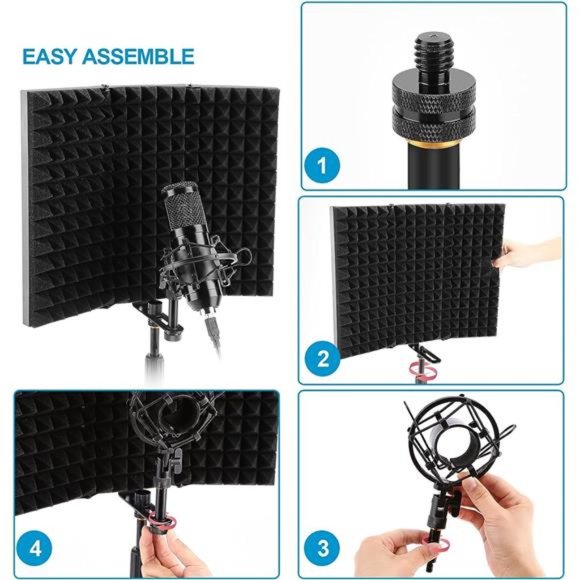 EASY ASSEMBLE

1

2

4

3